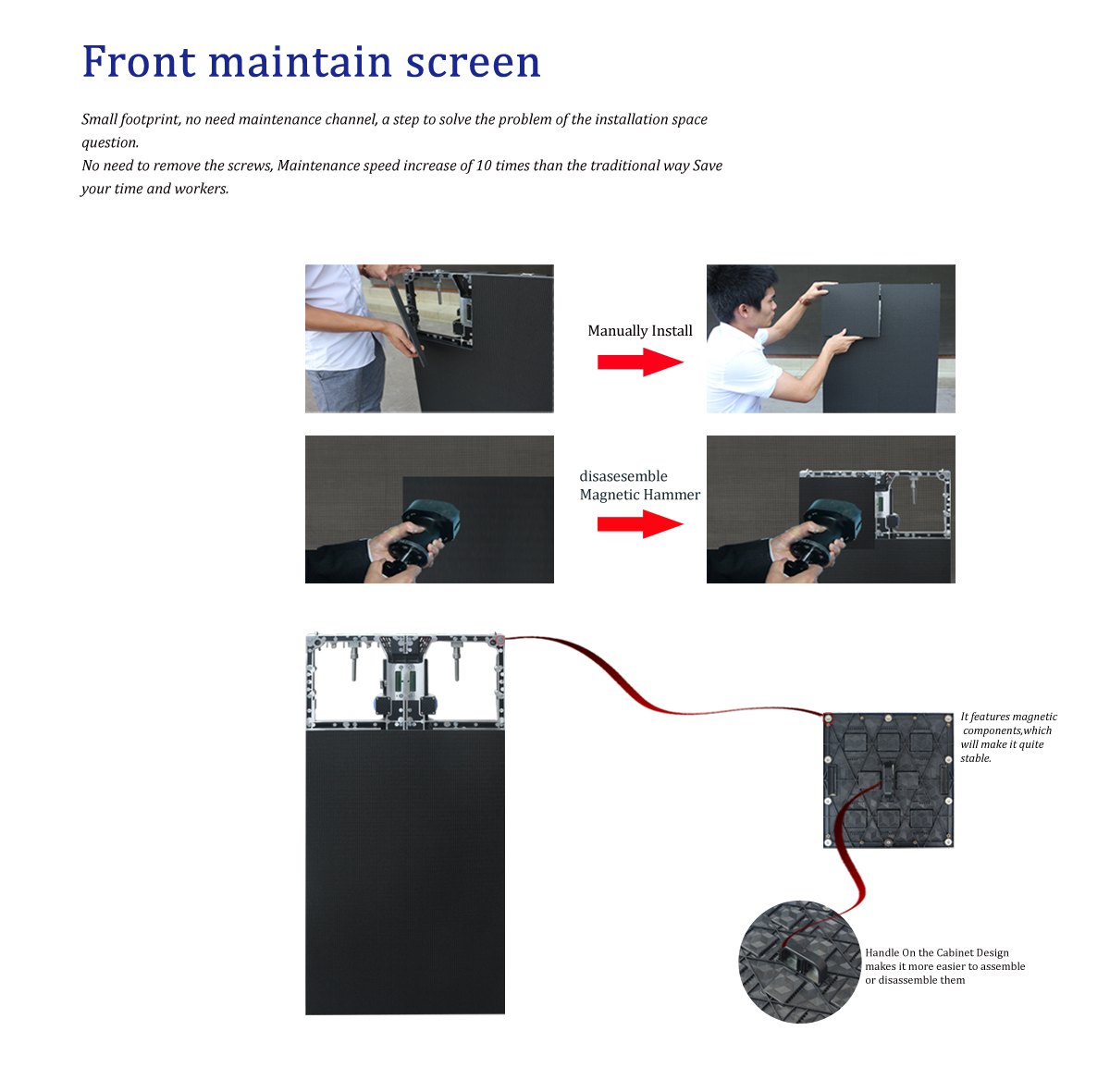 Front maintain screen

Small footprint, no need maintenance channel, a step to solve the problem of the installation space question.
No need to remove the screws, Maintenance speed increase of 10 times than the traditional way Save your time and workers.

Manually Install

disasesemble
Magnetic Hammer

It features magnetic components,which will make it quite stable.

Handle On the Cabinet Design makes it more easier to assemble or disassemble them